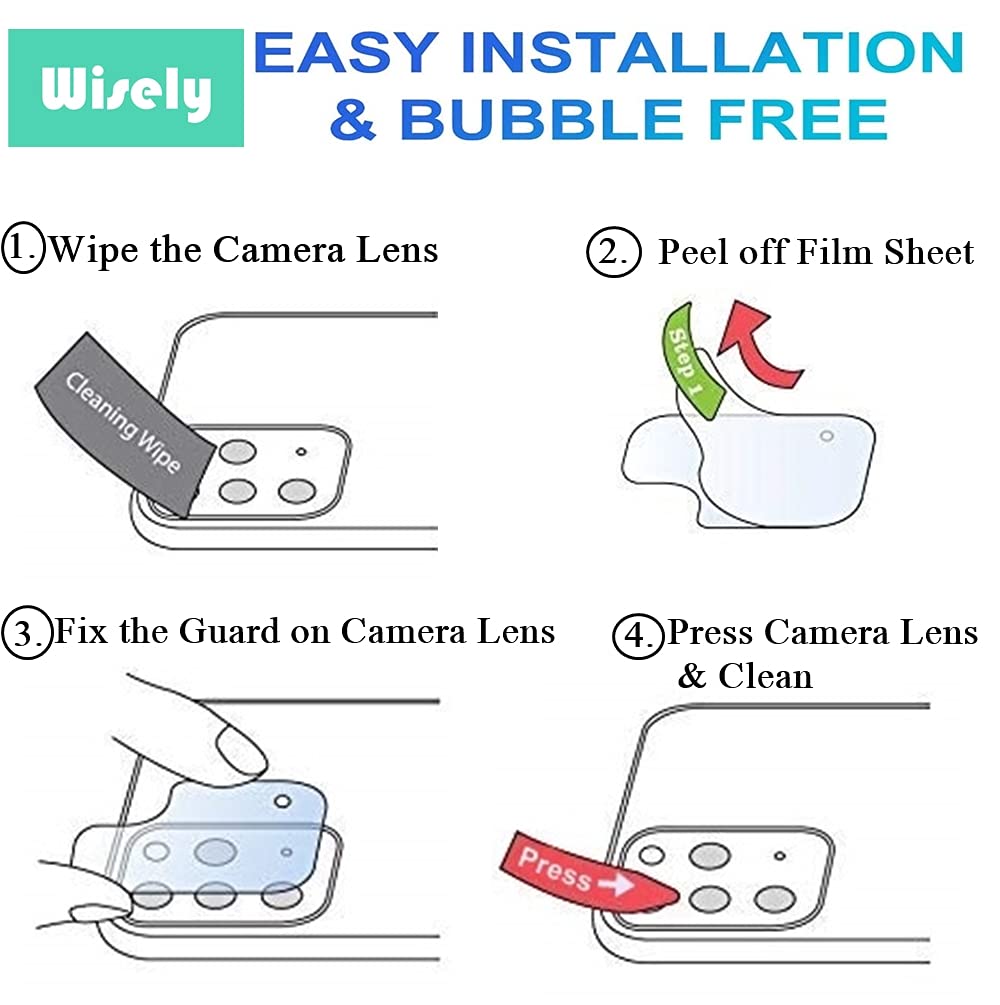 Wisely

EASY INSTALLATION & BUBBLE FREE

1. Wipe the Camera Lens

Cleaning Wipe

2. Peel off Film Sheet

Step 1

3. Fix the Guard on Camera Lens

4. Press Camera Lens & Clean

Press